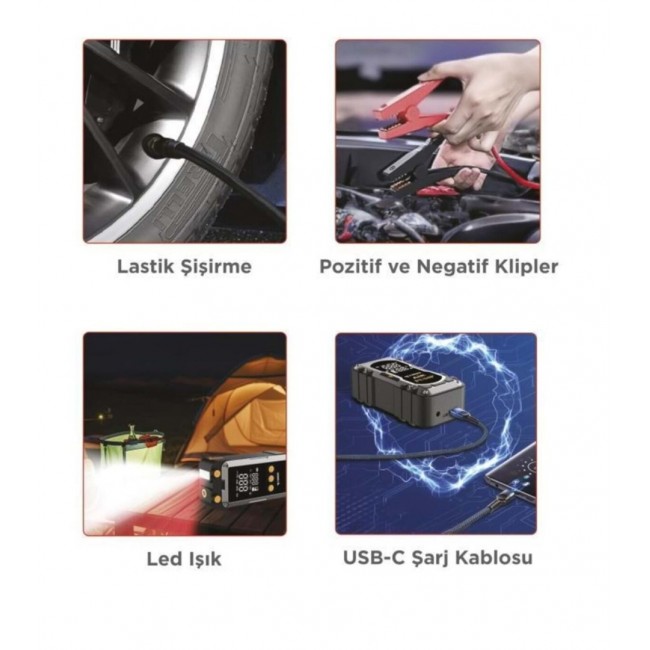 Lastik Şişirme

Pozitif ve Negatif Klipler

Led Işık

USB-C Şarj Kablosu